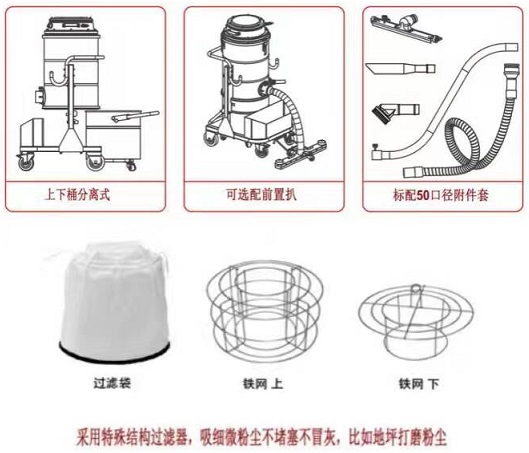 上下桶分离式

可选配前置扒

标配50口径附件套

过滤袋

铁网 上

铁网 下

采用特殊结构过滤器，吸细微粉尘不堵塞不冒灰，比如地坪打磨粉尘